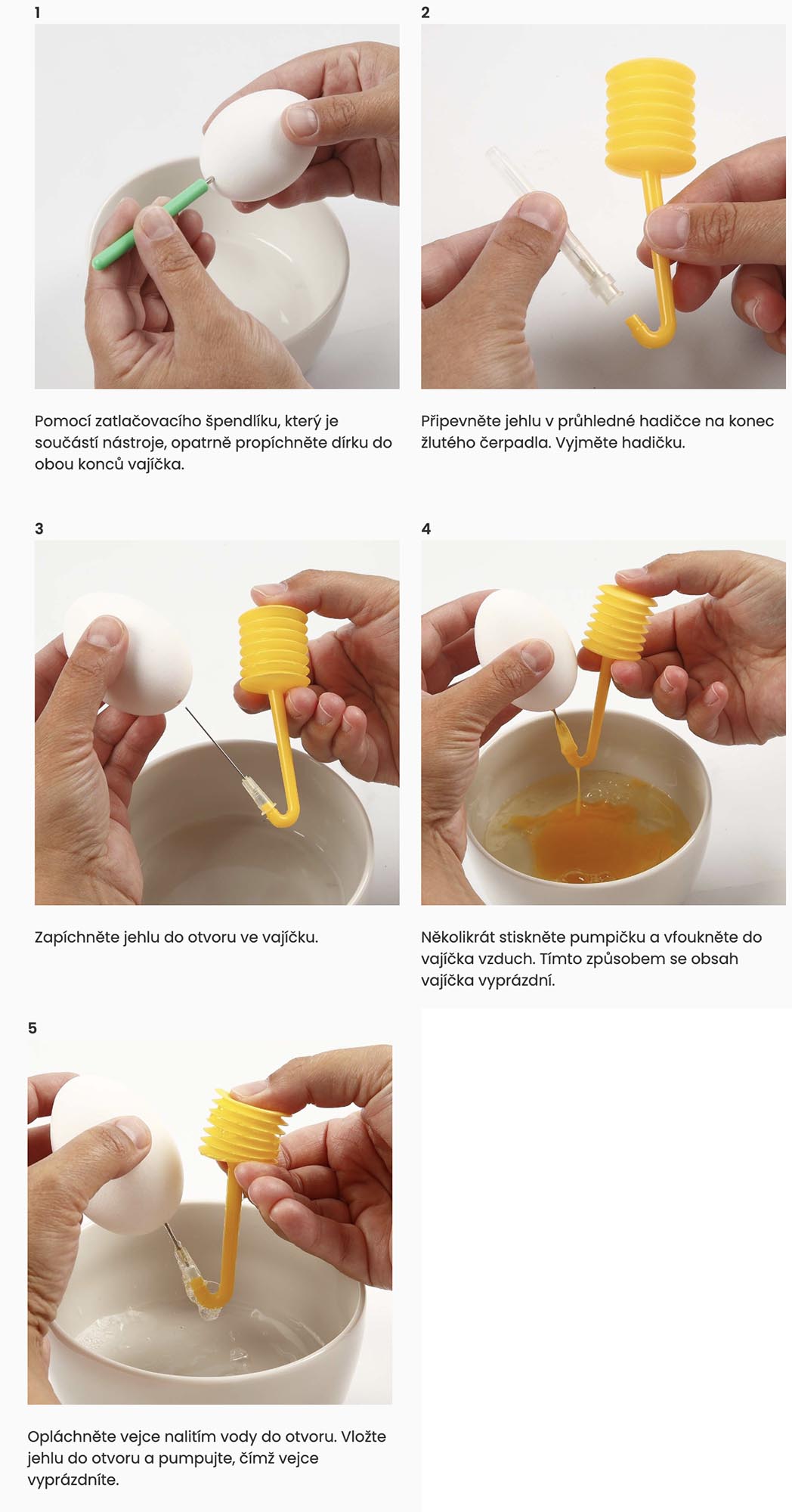 1

Pomocí zatlačovacího špendlíku, který je součástí nástroje, opatrně propíchněte dírku do obou konců vajíčka.

2

Připevněte jehlu v průhledné hadičce na konec žlutého čerpadla. Vyjměte hadičku.

3

Zapíchněte jehlu do otvoru ve vajíčku.

4

Několikrát stiskněte pumpičku a vfoukněte do vajíčka vzduch. Tímto způsobem se obsah vajíčka vyprázdní.

5

Opláchněte vejce nalitím vody do otvoru. Vložte jehlu do otvoru a pumpujte, čímž vejce vyprázdníte.